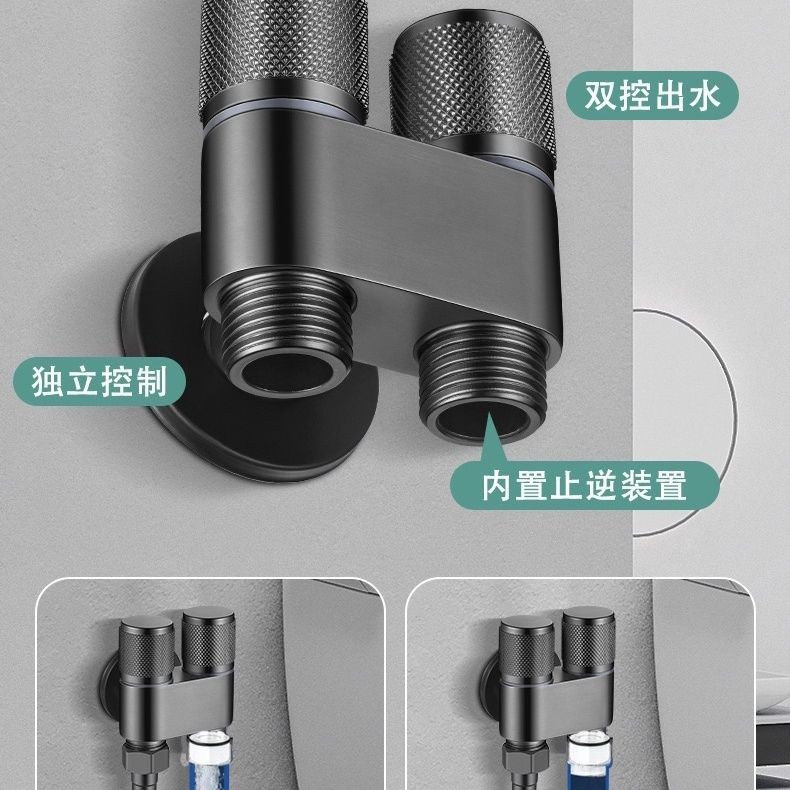 双控出水

独立控制

内置止逆装置